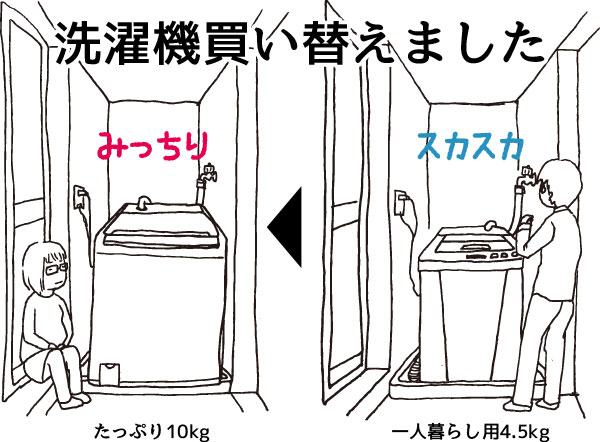 洗濯機買い替えました

みっちり

スカスカ

たっぷり10kg

一人暮らし用4.5kg